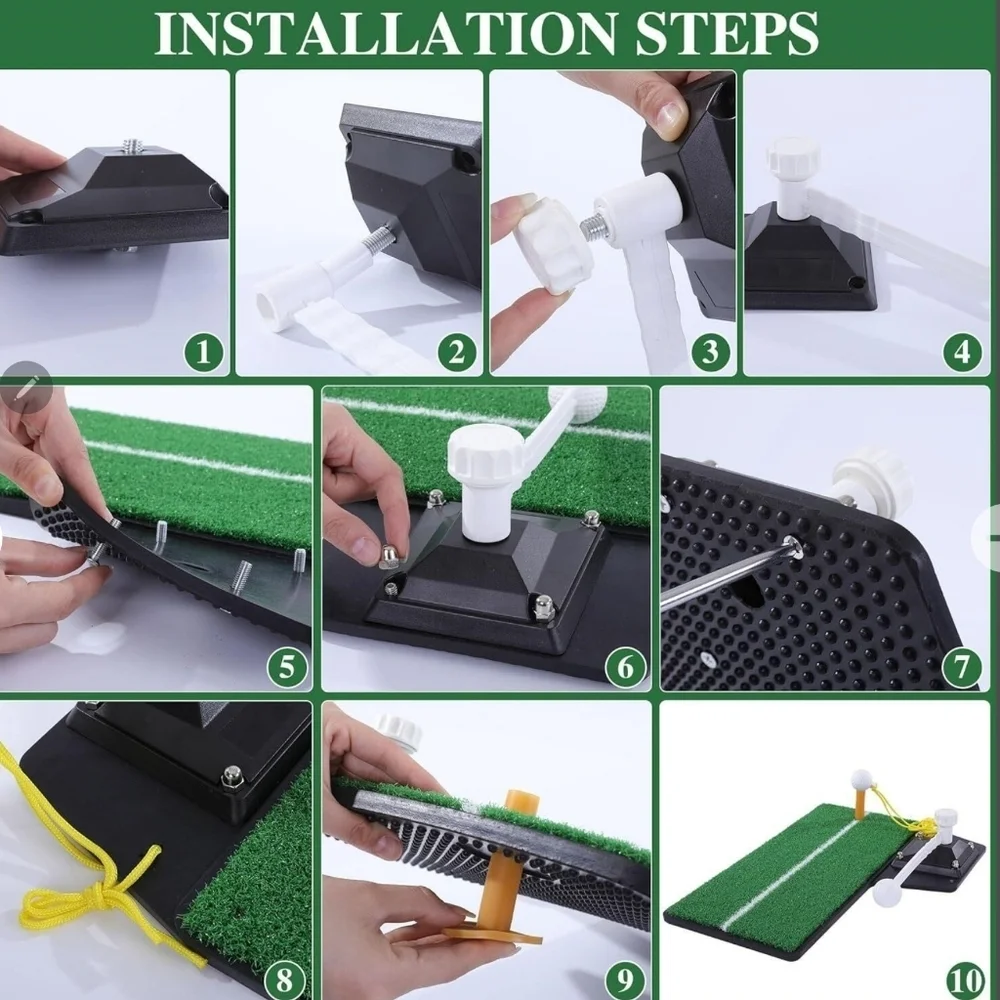 INSTALLATION STEPS

1

2

3

4

5

6

7

8

9

10